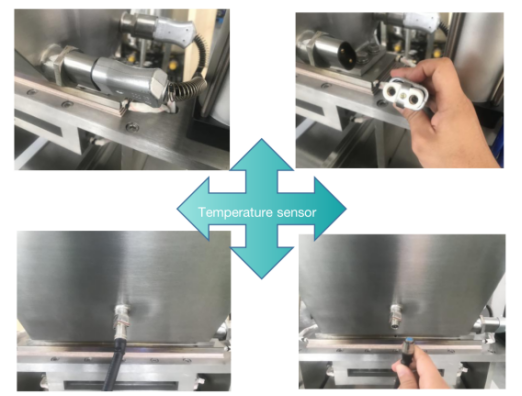 Temperature sensor